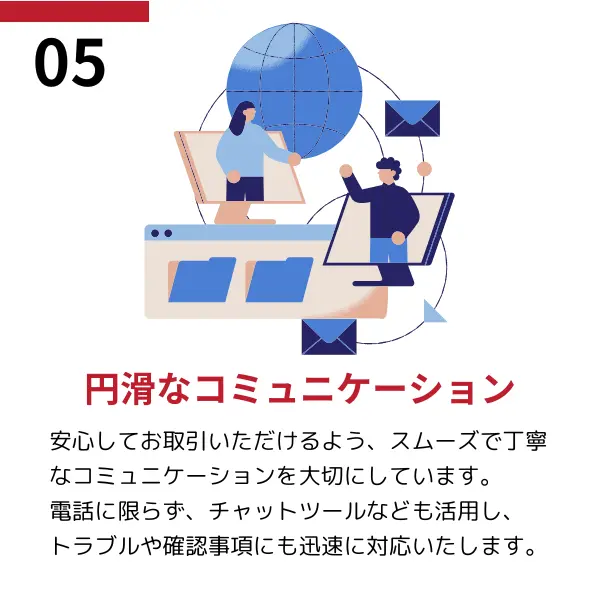 05

円滑なコミュニケーション

安心してお取引いただけるよう、スムーズで丁寧なコミュニケーションを大切にしています。
電話に限らず、チャットツールなども活用し、トラブルや確認事項にも迅速に対応いたします。